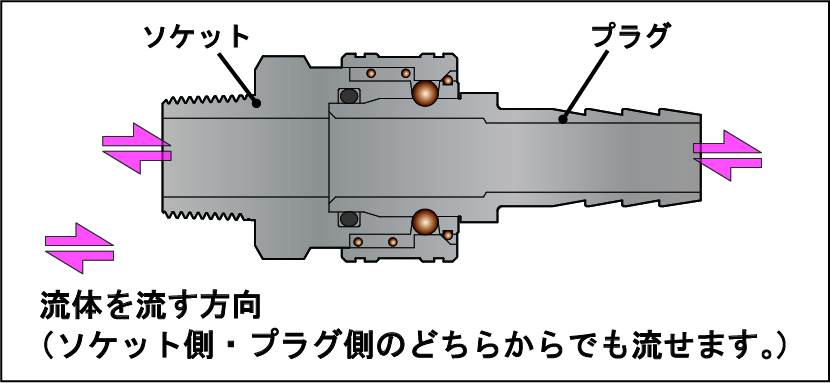 ソケット

プラグ

流体を流す方向
（ソケット側・プラグ側のどちらからでも流せます。）