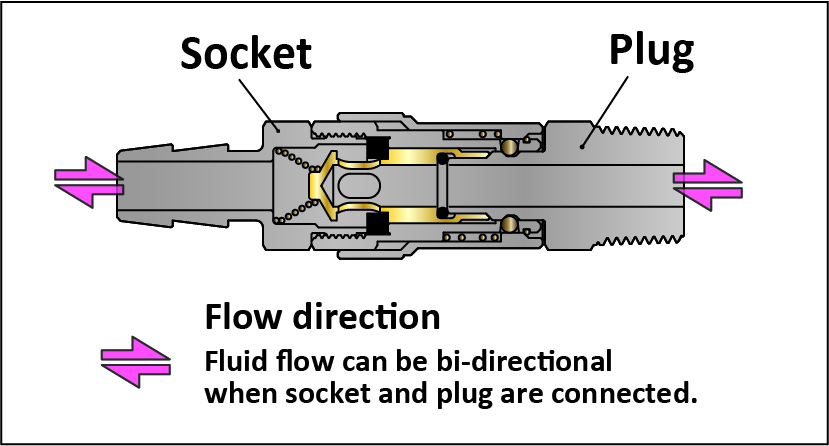 Socket

Plug

Flow direction

Fluid flow can be bi-directional when socket and plug are connected.