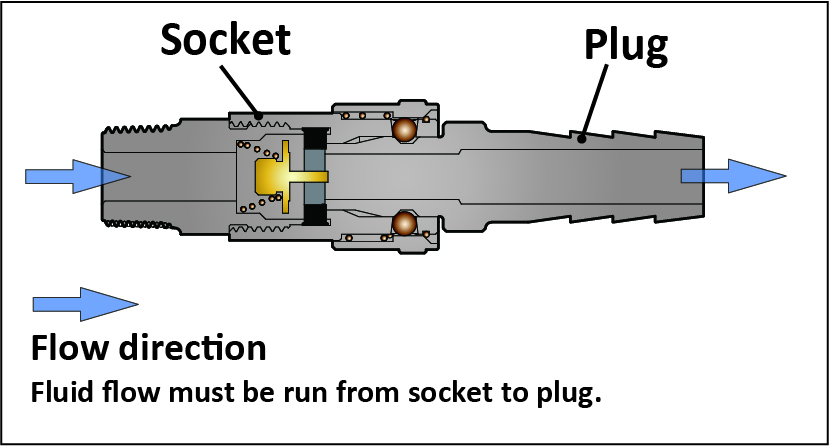 Socket

Plug

Flow direction

Fluid flow must be run from socket to plug.