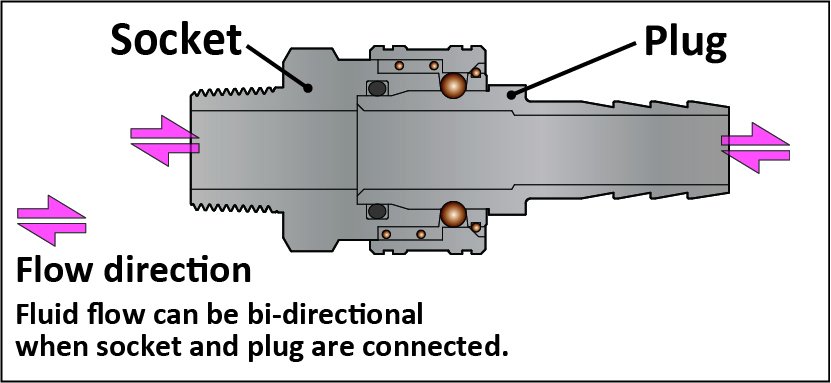 Socket

Plug

Flow direction

Fluid flow can be bi-directional when socket and plug are connected.