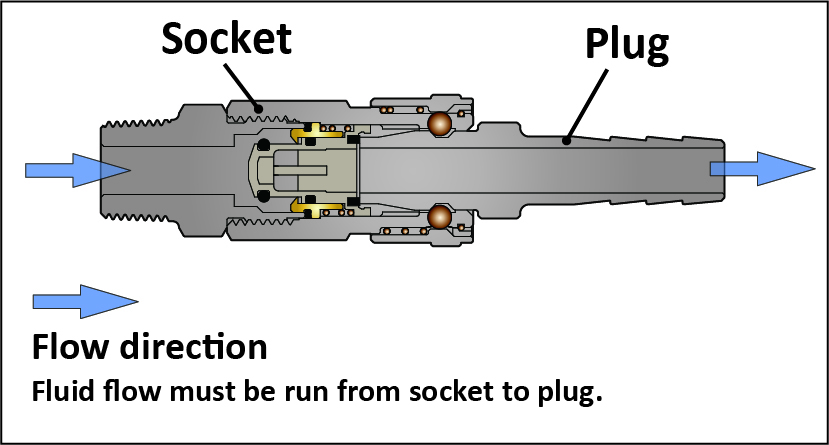 Socket

Plug

Flow direction

Fluid flow must be run from socket to plug.